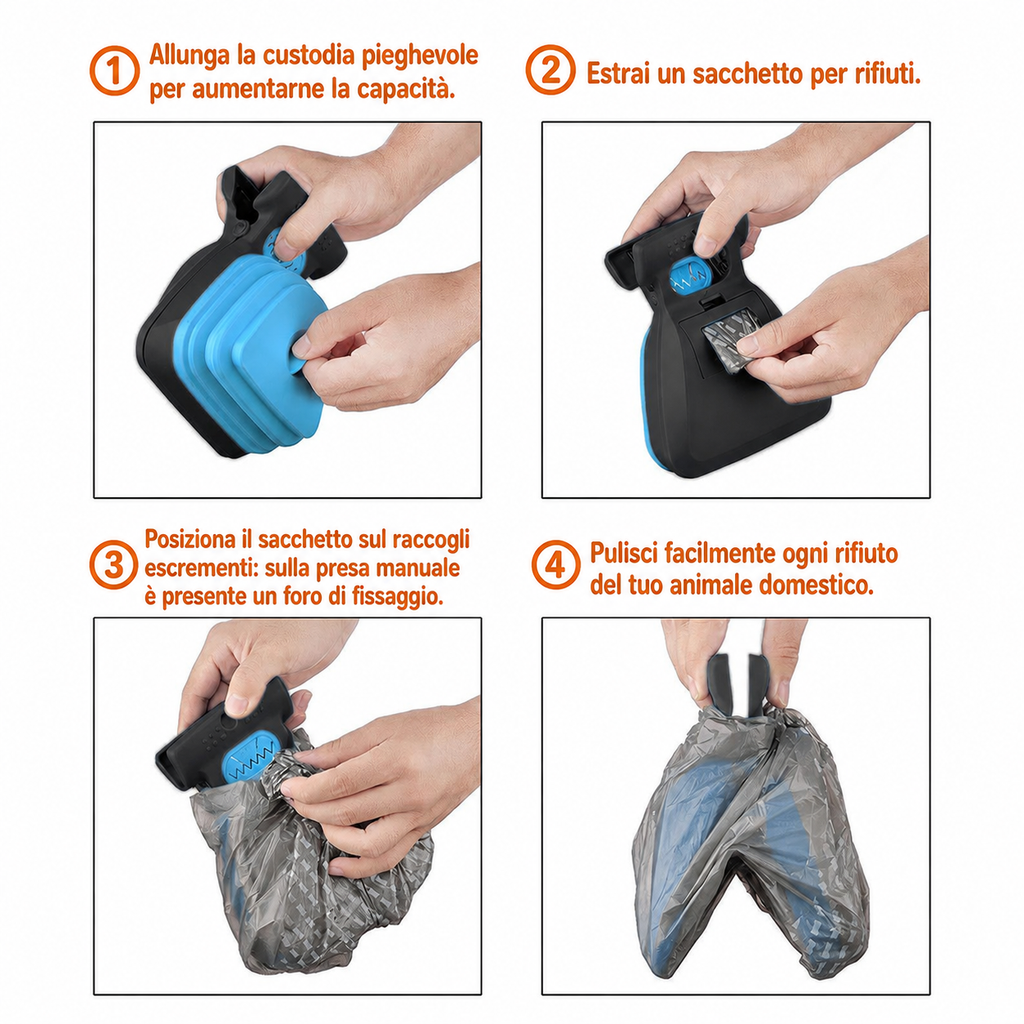 1 Allunga la custodia pieghevole per aumentarne la capacità.

2 Estrai un sacchetto per rifiuti.

3 Posiziona il sacchetto sul raccogli escrementi: sulla presa manuale è presente un foro di fissaggio.

4 Pulisci facilmente ogni rifiuto del tuo animale domestico.